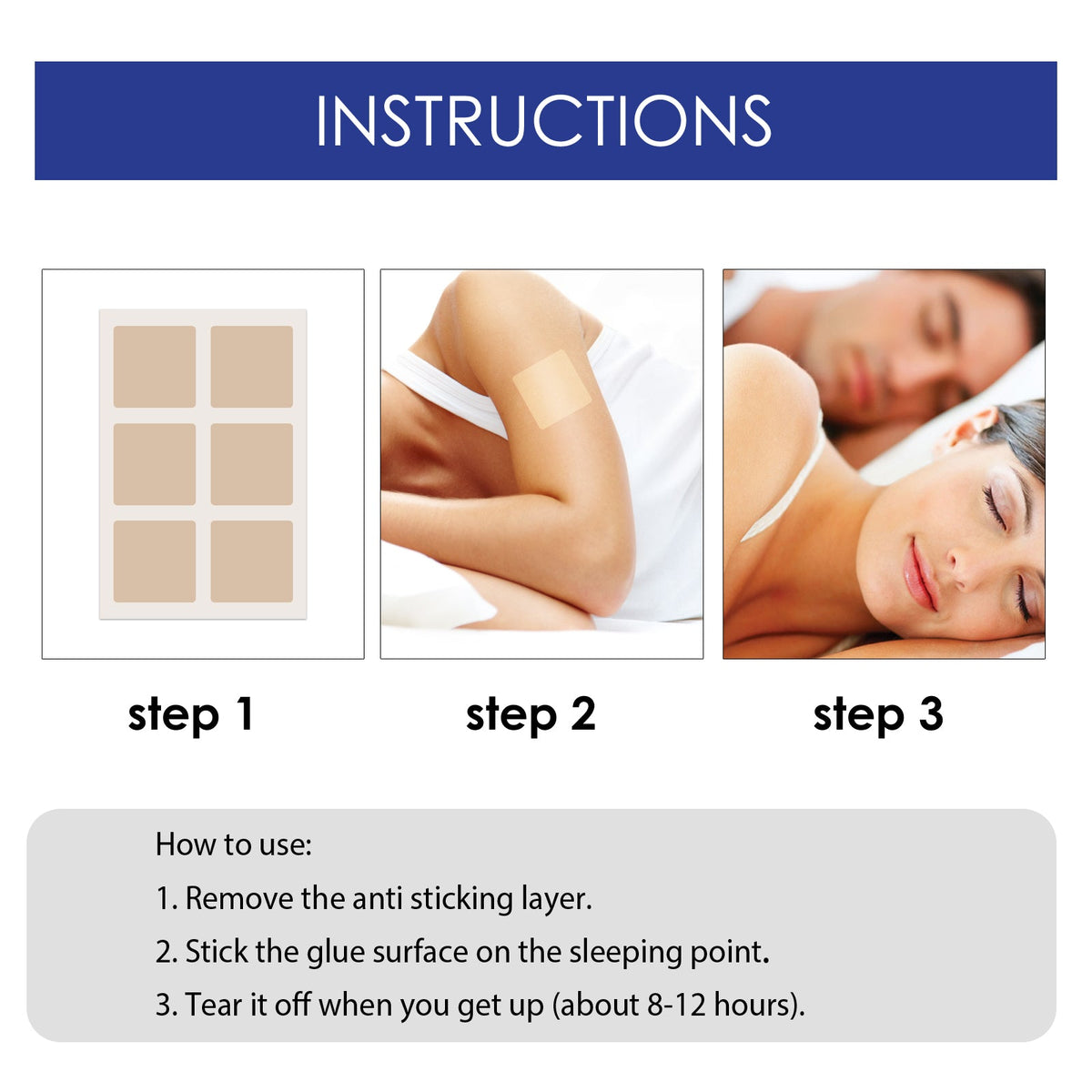 INSTRUCTIONS

step 1

step 2

step 3

How to use:

1. Remove the anti sticking layer.

2. Stick the glue surface on the sleeping point.

3. Tear it off when you get up (about 8-12 hours).